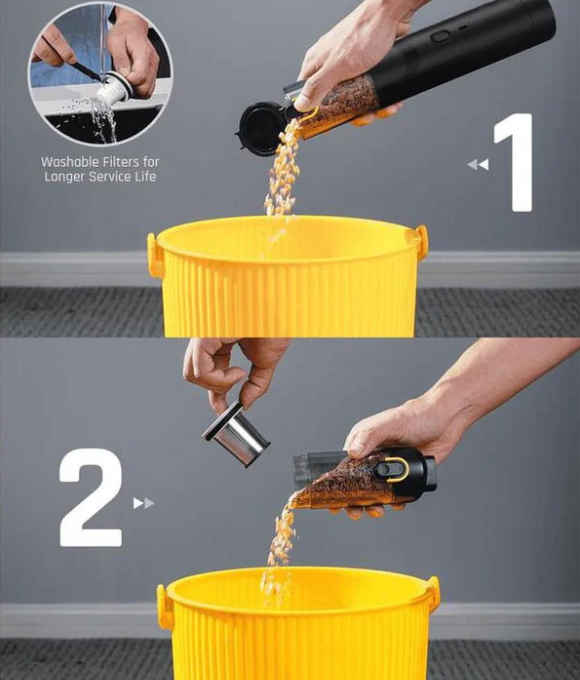 Washable Filters for Longer Service Life

1

2